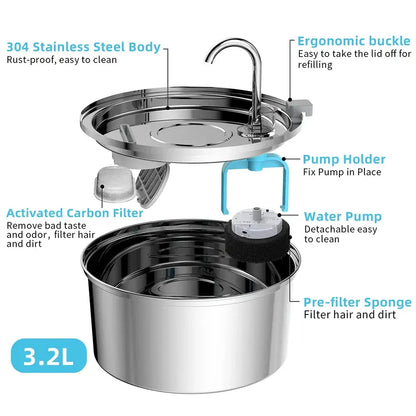 304 Stainless Steel Body
Rust-proof, easy to clean

Ergonomic buckle
Easy to take the lid off for refilling

Pump Holder
Fix Pump in Place

Activated Carbon Filter
Remove bad taste and odor, filter hair and dirt

Water Pump
Detachable easy to clean

Pre-filter Sponge
Filter hair and dirt

3.2L